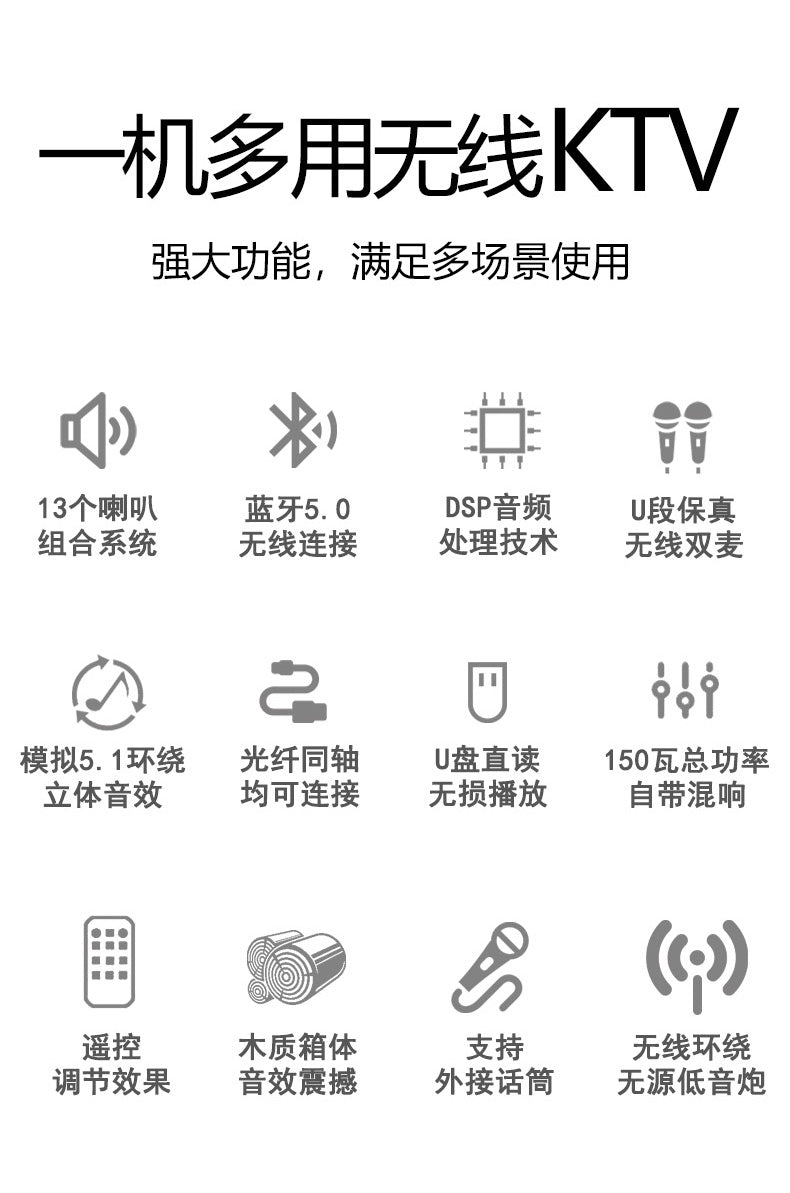 一机多用无线KTV

强大功能，满足多场景使用

13个喇叭
组合系统

蓝牙5.0
无线连接

DSP音频
处理技术

U段保真
无线双麦

模拟5.1环绕
立体音效

光纤同轴
均可连接

U盘直读
无损播放

150瓦总功率
自带混响

遥控
调节效果

木质箱体
音效震撼

支持
外接话筒

无线环绕
无源低音炮